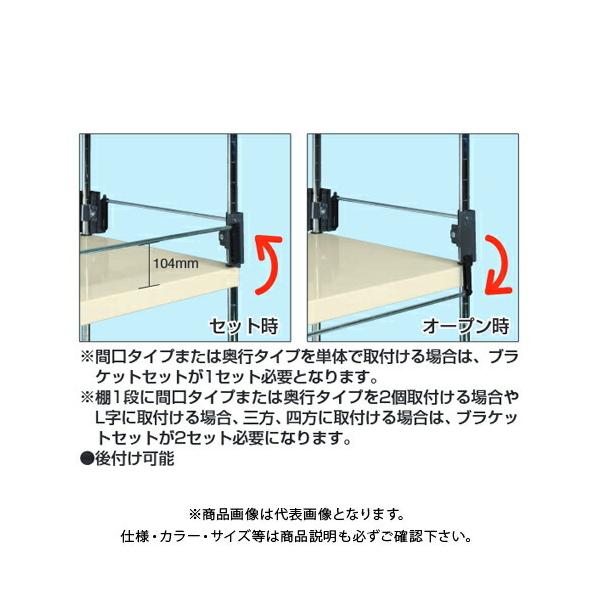 104mm

セット時

オープン時

※間口タイプまたは奥行タイプを単体で取付ける場合は、ブラケットセットが1セット必要となります。
※棚1段に間口タイプまたは奥行タイプを2個取付ける場合やL字に取付ける場合、三方、四方に取付ける場合は、ブラケットセットが2セット必要になります。
●後付け可能

※商品画像は代表画像となります。
仕様・カラー・サイズ等は商品説明も必ずご確認下さい。