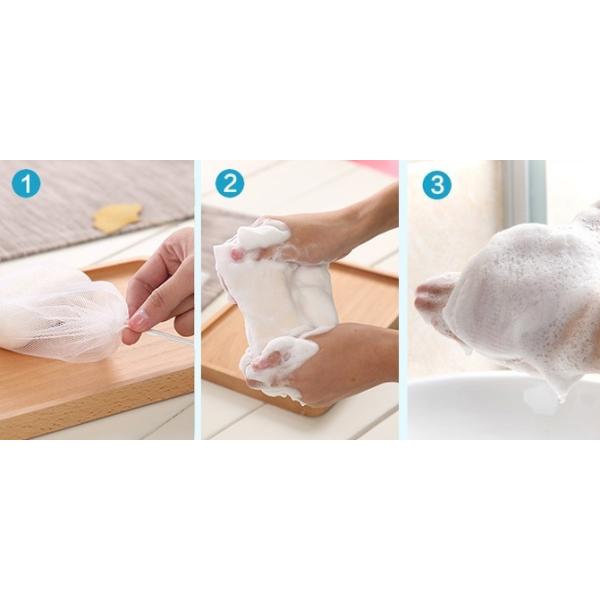 1

2

3