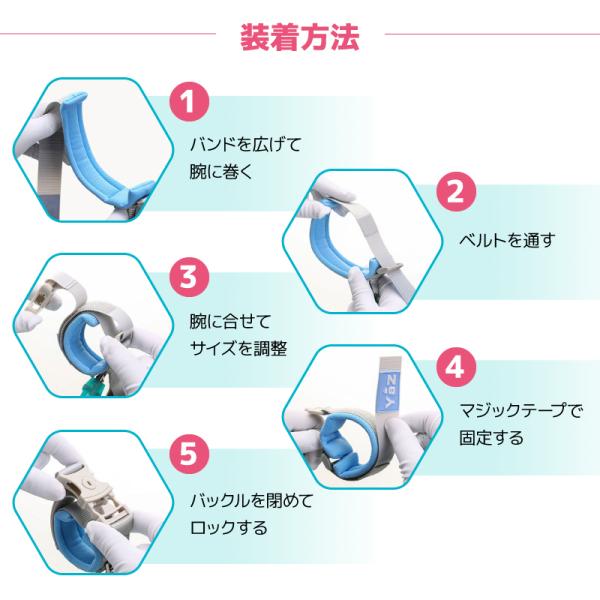 装着方法

1
バンドを広げて
腕に巻く

2
ベルトを通す

3
腕に合せて
サイズを調整

4
マジックテープで
固定する

5
バックルを閉めて
ロックする