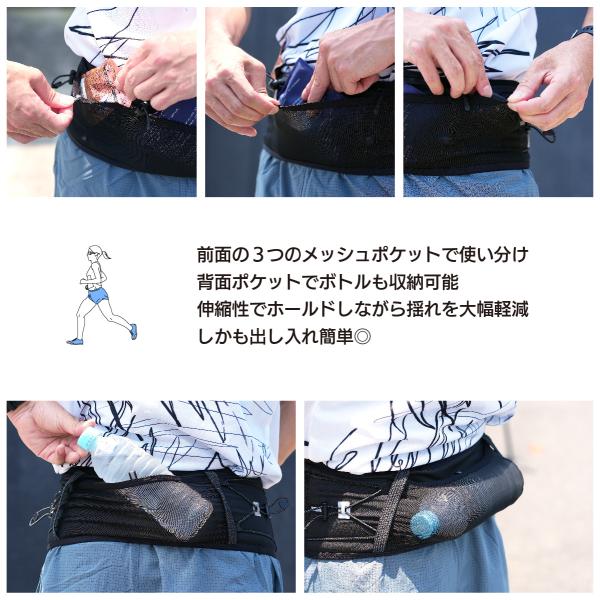 前面の３つのメッシュポケットで使い分け
背面ポケットでボトルも収納可能
伸縮性でホールドしながら揺れを大幅軽減
しかも出し入れ簡単◎