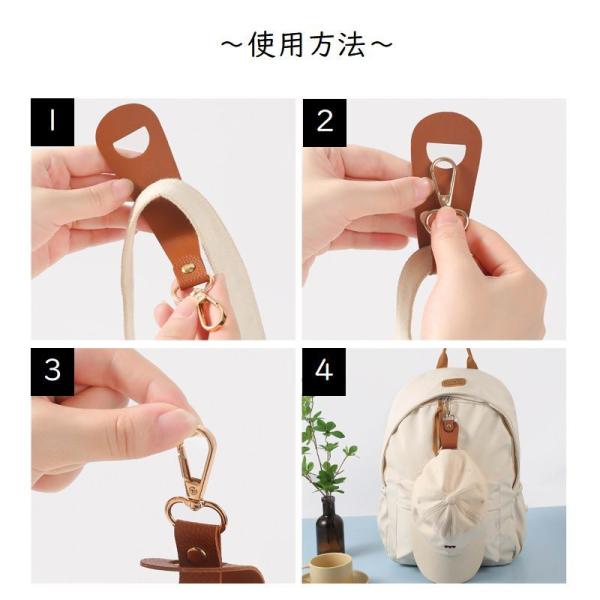 ～使用方法～

1

2

3

4