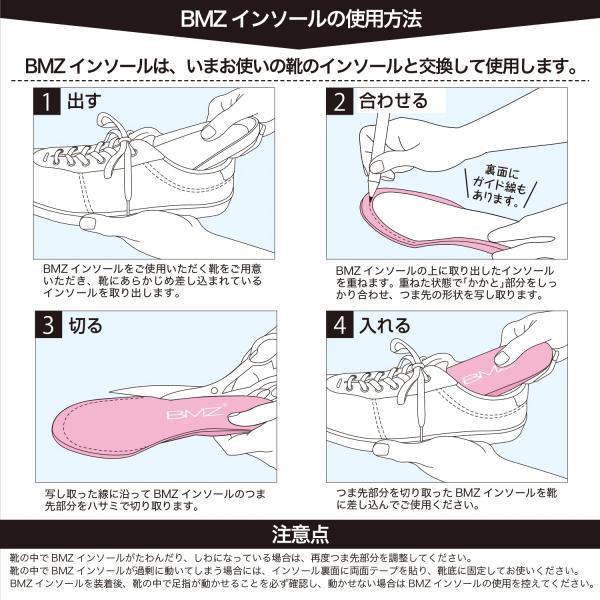 BMZ インソールの使用方法

BMZ インソールは、いまお使いの靴のインソールと交換して使用します。

1 出す

BMZ インソールをご使用いただく靴をご用意いただき、靴にあらかじめ差し込まれているインソールを取り出します。

2 合わせる

裏面にガイド線もあります。

BMZ インソールの上に取り出したインソールを重ねます。重ねた状態で「かかと」部分をしっかり合わせ、つま先の形状を写し取ります。

3 切る

BMZ

写し取った線に沿って BMZ インソールのつま先部分をハサミで切り取ります。

4 入れる

BMZ

つま先部分を切り取った BMZ インソールを靴に差し込んでご使用ください。

注意点

靴の中で BMZ インソールがたわんだり、しわになっている場合は、再度つま先部分を調整してください。
靴の中で BMZ インソールが過剰に動いてしまう場合には、インソール裏面に両面テープを貼り、靴底に固定してお使いください。
BMZ インソールを装着後、靴の中で足指が動かせることを必ず確認し、動かせない場合は BMZ インソールの使用を控えてください。