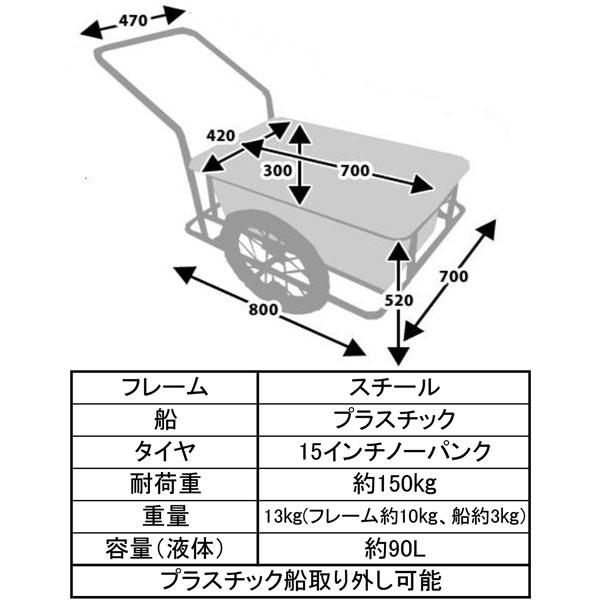 470
420
300
700
700
520
800

| フレーム | スチール |
|---|---|
| 船 | プラスチック |
| タイヤ | 15インチノーパンク |
| 耐荷重 | 約150kg |
| 重量 | 13kg(フレーム約10kg、船約3kg) |
| 容量(液体) | 約90L |
| プラスチック船取り外し可能 | |