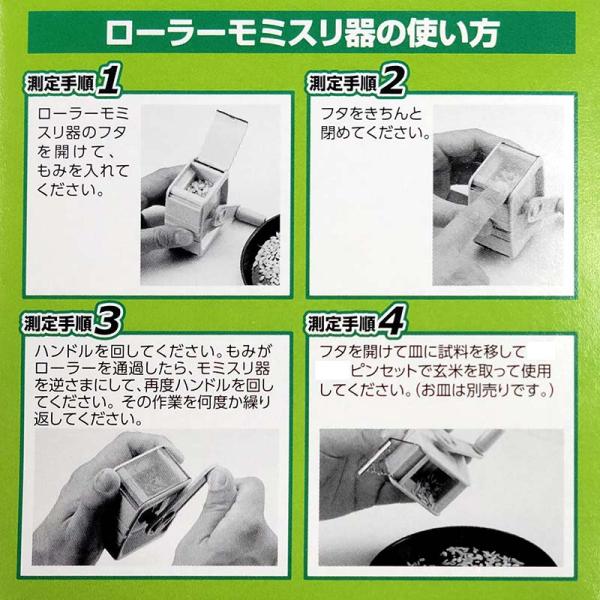 ローラーモミスリ器の使い方

測定手順1

ローラーモミスリ器のフタを開けて、もみを入れてください。

測定手順2

フタをきちんと閉めてください。

測定手順3

ハンドルを回してください。もみがローラーを通過したら、モミスリ器を逆さまにして、再度ハンドルを回してください。その作業を何度か繰り返してください。

測定手順4

フタを開けて皿に試料を移して ピンセットで玄米を取って使用してください。(お皿は別売りです。)