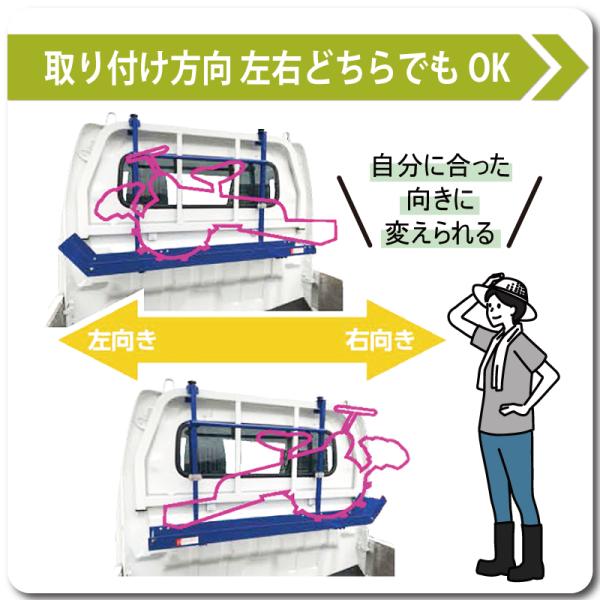 取り付け方向 左右どちらでも OK

自分に合った
向きに
変えられる

左向き

右向き