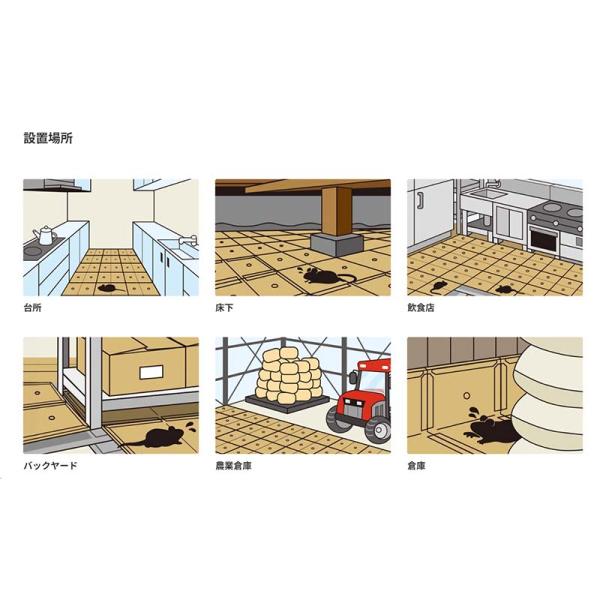 設置場所

台所

床下

飲食店

バックヤード

農業倉庫

倉庫