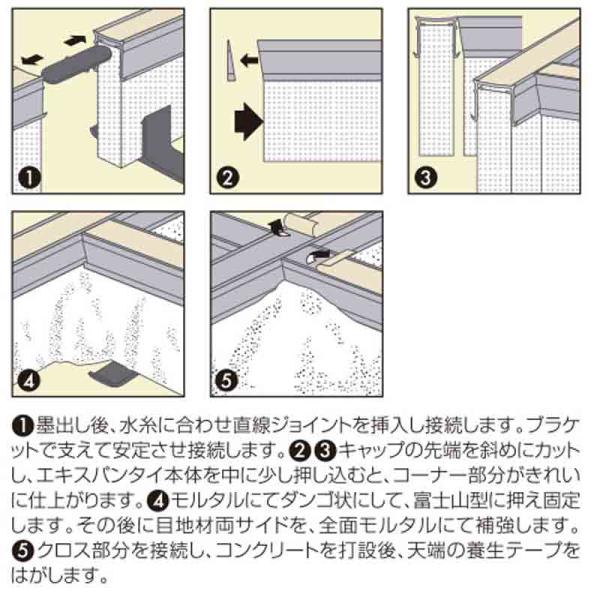 ❶

❷

❸

❹

❺

❶墨出し後、水糸に合わせ直線ジョイントを挿入し接続します。ブラケットで支えて安定させ接続します。❷❸キャップの先端を斜めにカットし、エキスパンタイ本体を中に少し押し込むと、コーナー部分がきれいに仕上がります。❹モルタルにてダンゴ状にして、富士山型に押え固定します。その後に目地材両サイドを、全面モルタルにて補強します。❺クロス部分を接続し、コンクリートを打設後、天端の養生テープをはがします。