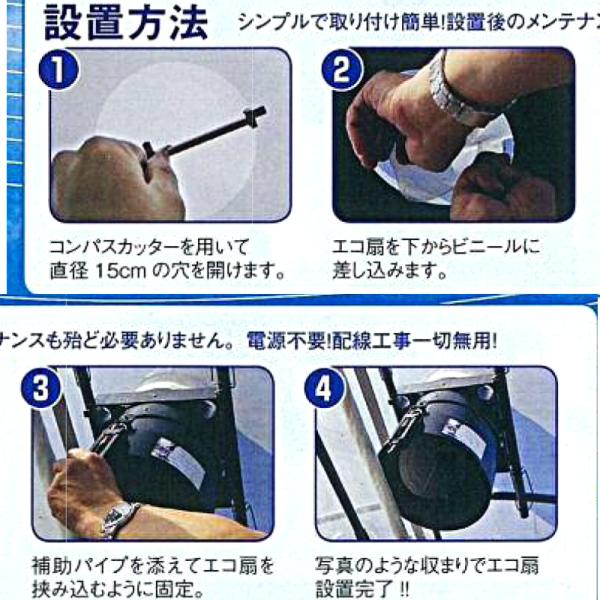 設置方法 シンプルで取り付け簡単!設置後のメンテナ

1

2

コンパスカッターを用いて直径 15cm の穴を開けます。

エコ扇を下からビニールに差し込みます。

ナンスも殆ど必要ありません。電源不要!配線工事一切無用!

3

4

補助パイプを添えてエコ扇を挟み込むように固定。

写真のような収まりでエコ扇設置完了!!