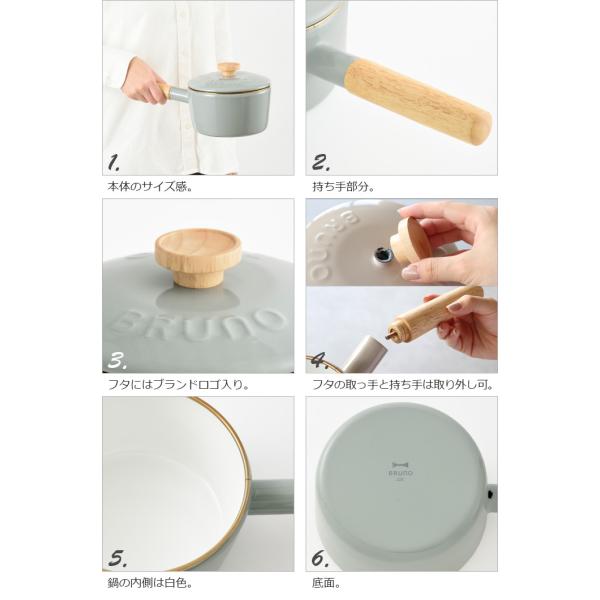 1.
本体のサイズ感。

2.
持ち手部分。

BRUNO
3.
フタにはブランドロゴ入り。

BRUNO
4.
フタの取っ手と持ち手は取り外し可。

5.
鍋の内側は白色。

BRUNO
6.
底面。