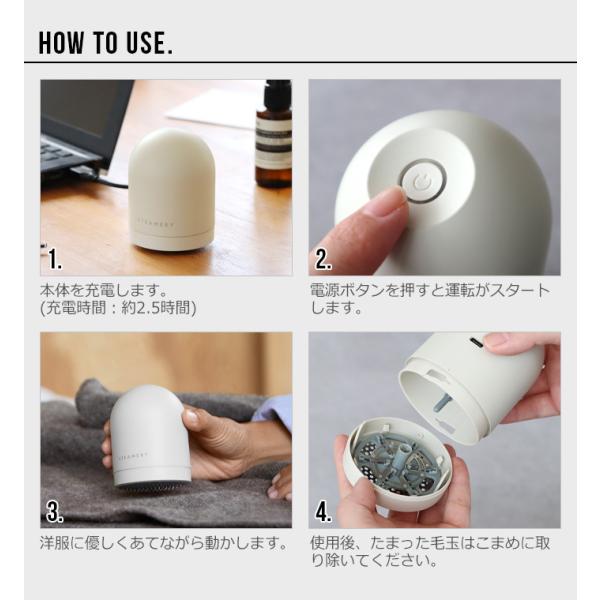 HOW TO USE.

STEAMERY

1.

本体を充電します。
(充電時間：約2.5時間)

2.

電源ボタンを押すと運転がスタートします。

STEAMERY

3.

洋服に優しくあてながら動かします。

4.

使用後、たまった毛玉はこまめに取り除いてください。