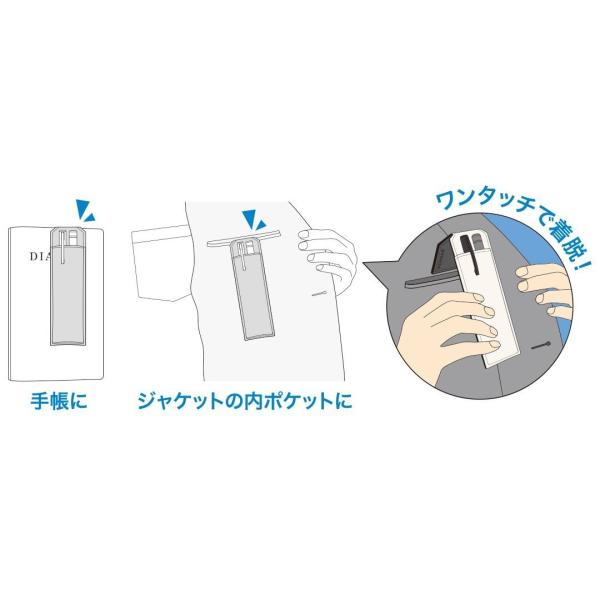 DIA

手帳に

ジャケットの内ポケットに

ワンタッチで着脱!