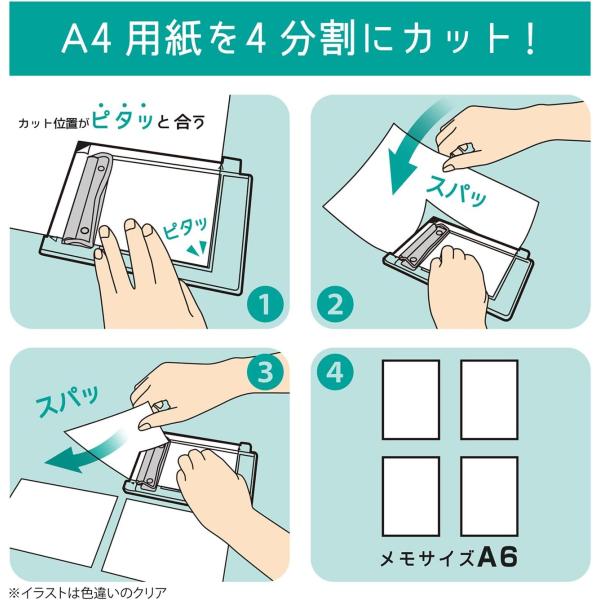 A4 用紙を 4 分割にカット！

カット位置がピタッと合う

ピタッ

1

スパッ

2

3

スパッ

4

メモサイズA6

※イラストは色違いのクリア