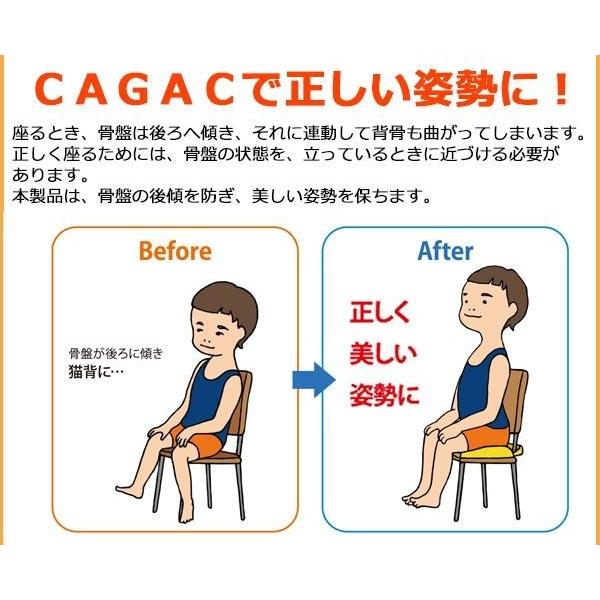 CAGACで正しい姿勢に！

座るとき、骨盤は後ろへ傾き、それに連動して背骨も曲がってしまいます。正しく座るためには、骨盤の状態を、立っているときに近づける必要があります。
本製品は、骨盤の後傾を防ぎ、美しい姿勢を保ちます。

Before

骨盤が後ろに傾き
猫背に…

After

正しく
美しい
姿勢に