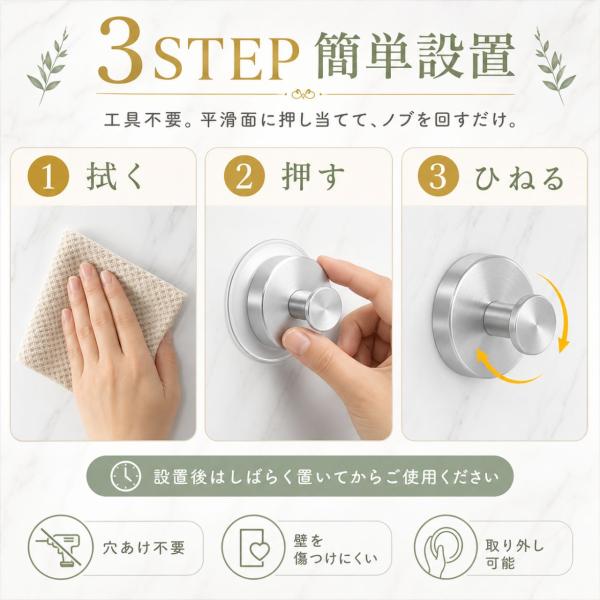 3STEP 簡単設置

工具不要。平滑面に押し当てて、ノブを回すだけ。

1 拭く

2 押す

3 ひねる

設置後はしばらく置いてからご使用ください

穴あけ不要

壁を
傷つけにくい

取り外し
可能