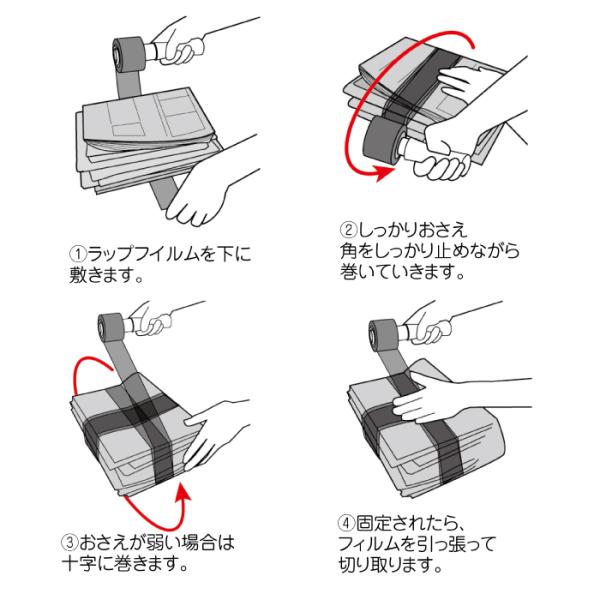 ①ラップフイルムを下に敷きます。

②しっかりおさえ角をしっかり止めながら巻いていきます。

③おさえが弱い場合は十字に巻きます。

④固定されたら、フィルムを引っ張って切り取ります。