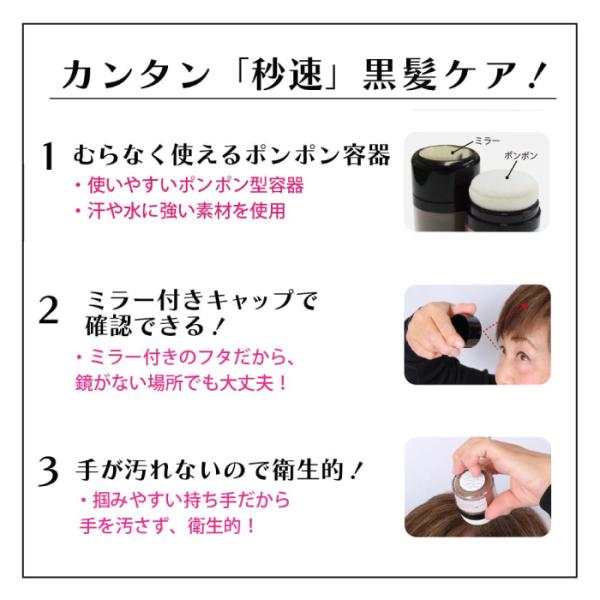 カンタン「秒速」黒髪ケア！

1 むらなく使えるポンポン容器
・使いやすいポンポン型容器
・汗や水に強い素材を使用

ミラー
ポンポン

2 ミラー付きキャップで確認できる！
・ミラー付きのフタだから、鏡がない場所でも大丈夫！

3 手が汚れないので衛生的！
・掴みやすい持ち手だから手を汚さず、衛生的！