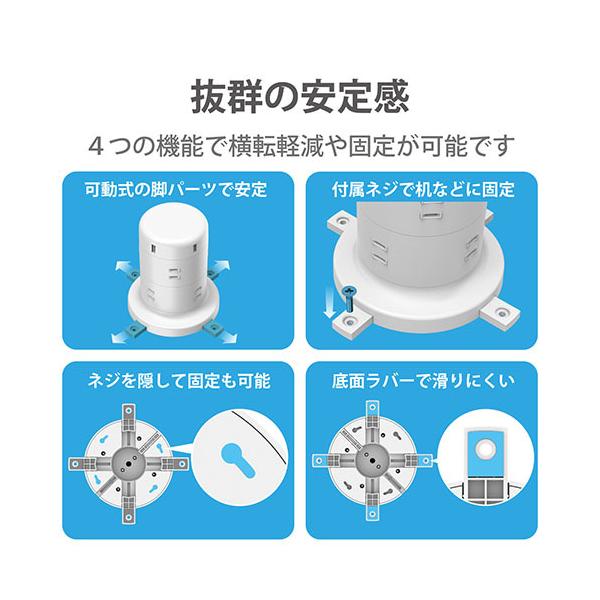 抜群の安定感

４つの機能で横転軽減や固定が可能です

可動式の脚パーツで安定

付属ネジで机などに固定

ネジを隠して固定も可能

底面ラバーで滑りにくい