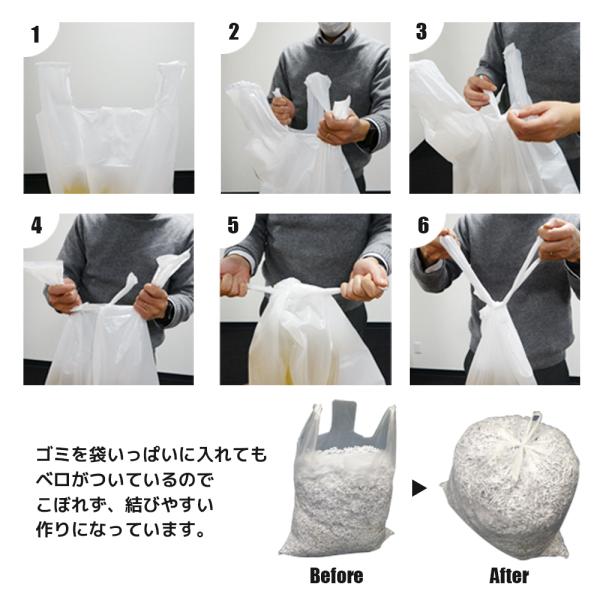 1

2

3

4

5

6

ゴミを袋いっぱいに入れても
ベロがついているので
こぼれず、結びやすい
作りになっています。

Before

After