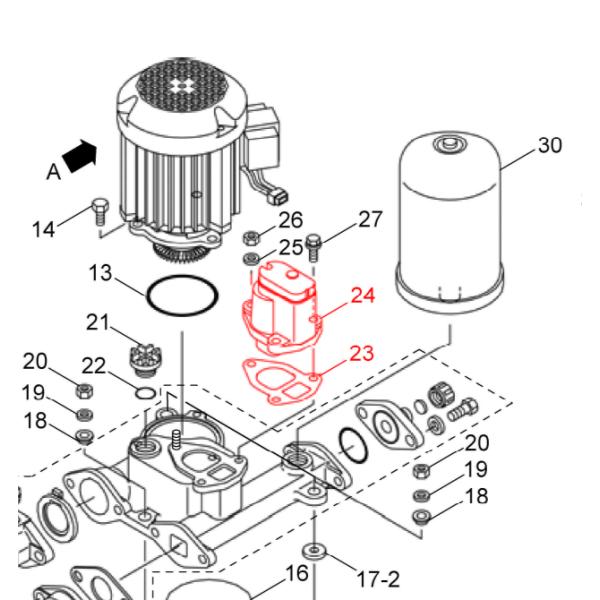 A
30
14
26
27
25
13
24
21
23
20
22
19
18
20
19
18
16
17-2