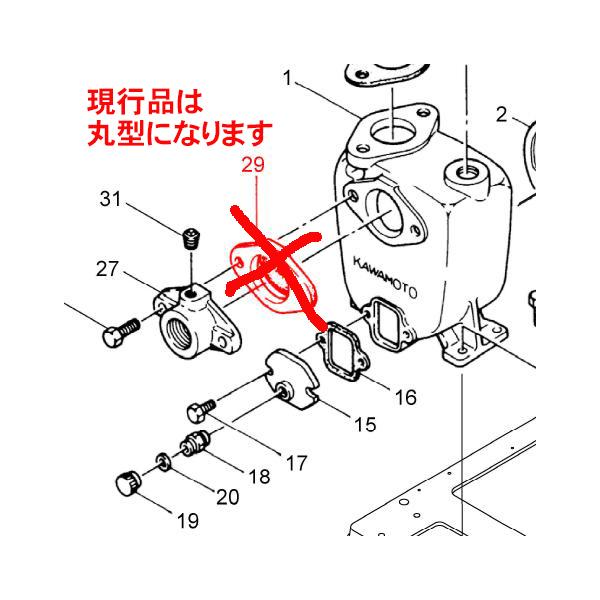 現行品は
丸型になります

1
2
29
31
27
KAWAMOTO
16
15
17
18
20
19