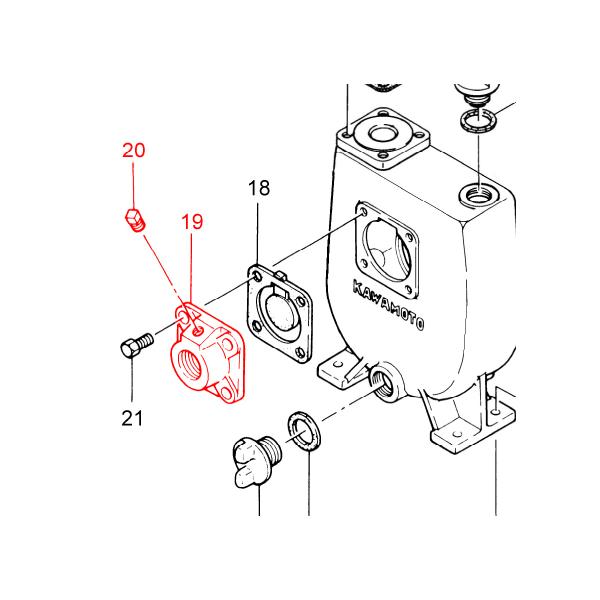 20

19

18

KAWAMOTO

21