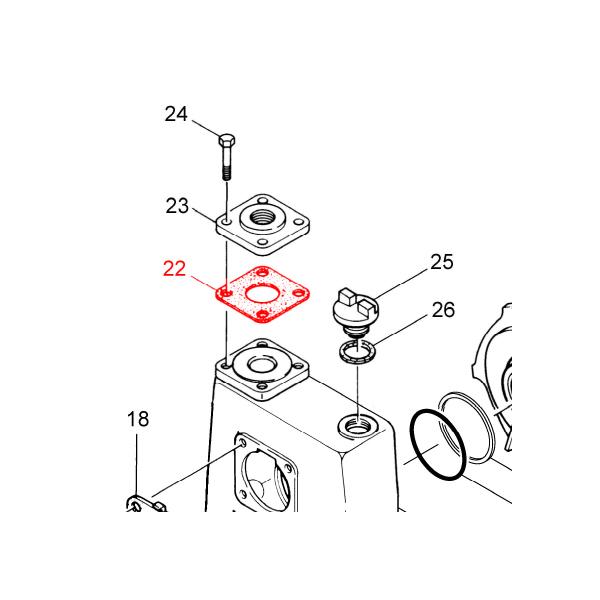 24

23

22

25

26

18