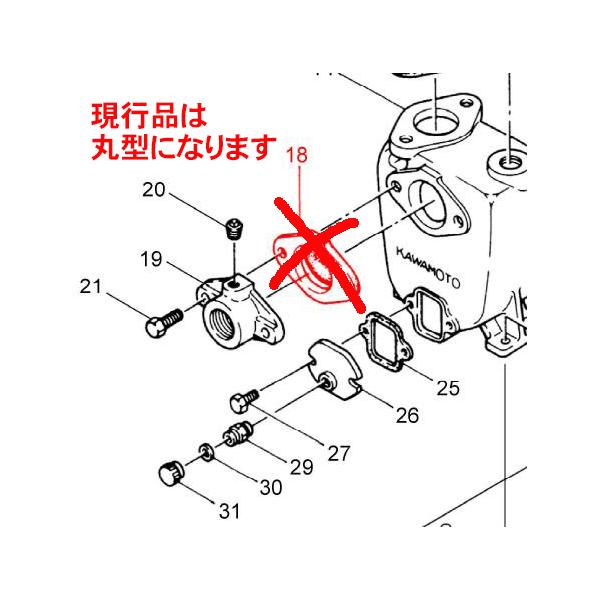 現行品は
丸型になります

18

20

19

21

KAWAMOTO

25

26

27

29

30

31