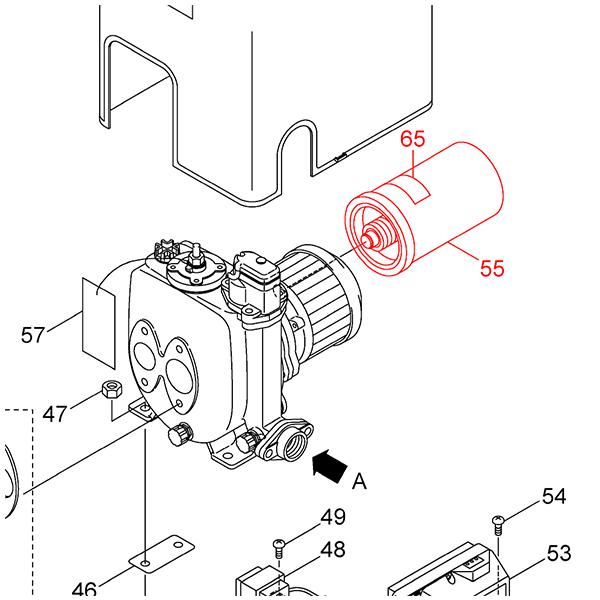 65
55
57
47
A
54
49
48
53
46