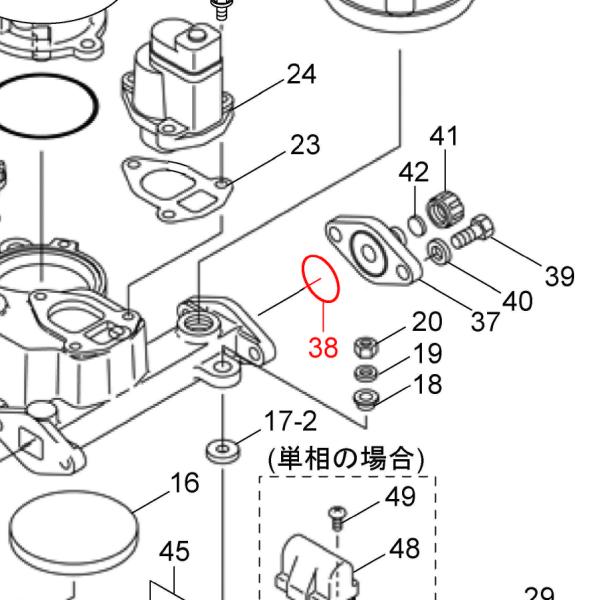 24
23
41
42
39
40
37
38
20
19
18
17-2
(単相の場合)
16
49
48
45
29