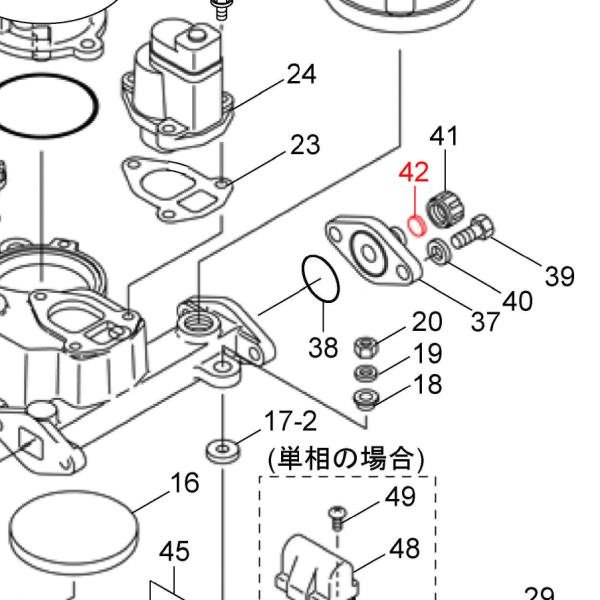 24

23

41

42

39

40

37

38

20

19

18

17-2

(単相の場合)

16

49

48

45

29