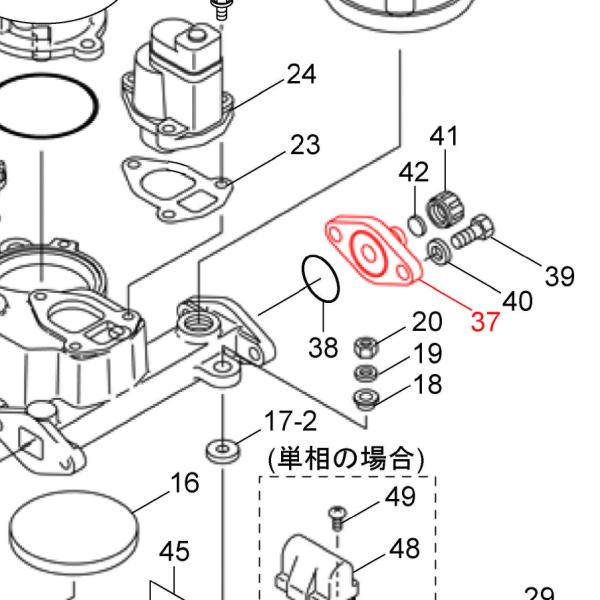 24
23
41
42
39
40
37
38
20
19
18
17-2
(単相の場合)
16
49
48
45
29