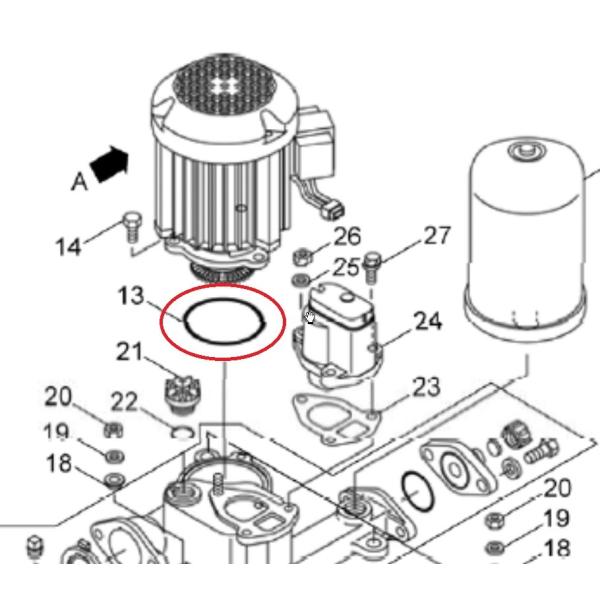 A
14
26
27
25
13
24
21
23
20
22
19
18
20
19
18