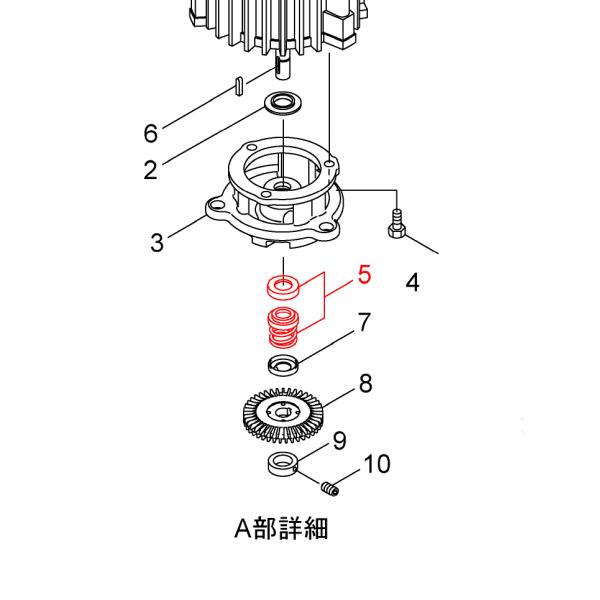 6
2
3
5
4
7
8
9
10
A部詳細