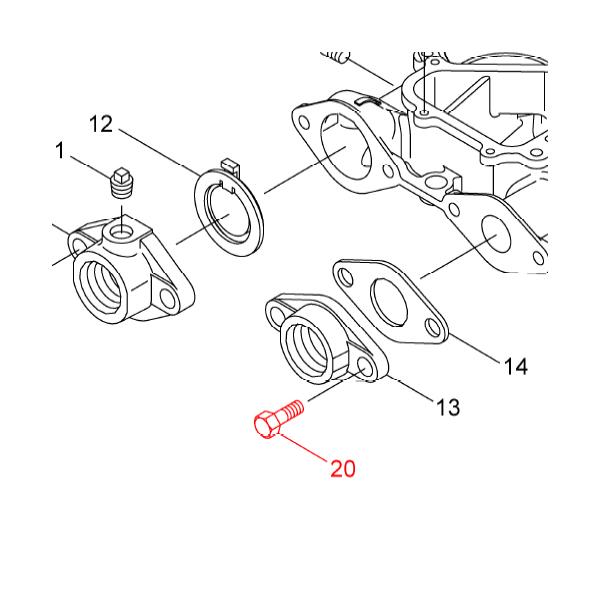 12
1
14
13
20