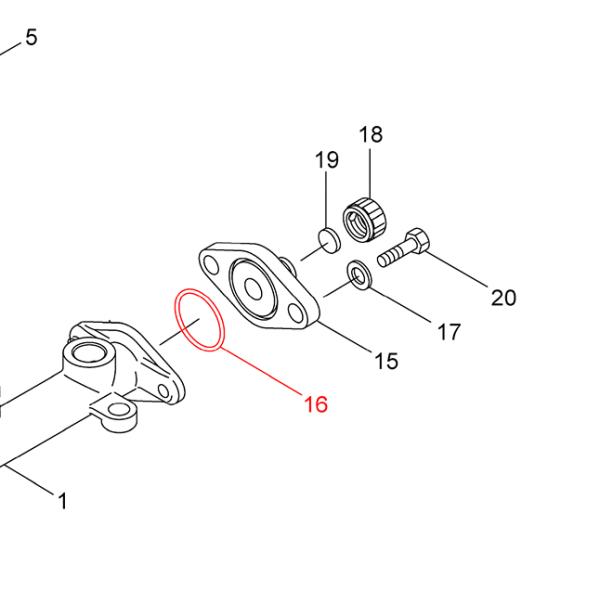 5
18
19
20
17
15
16
1