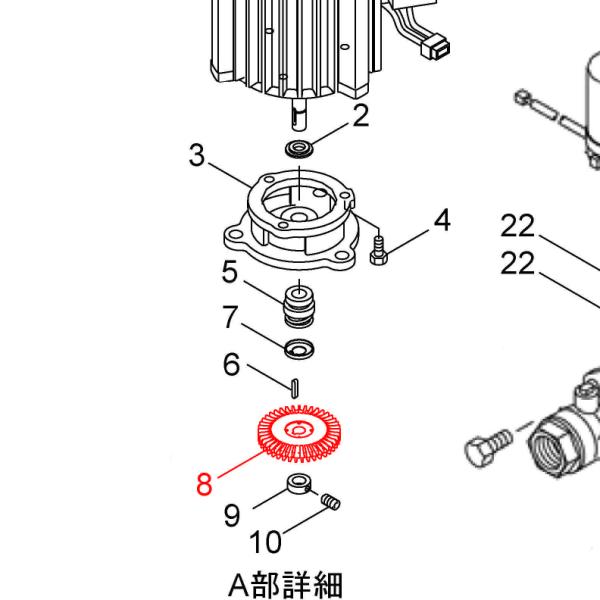 2
3
4
22
22
5
7
6
8
9
10
A部詳細