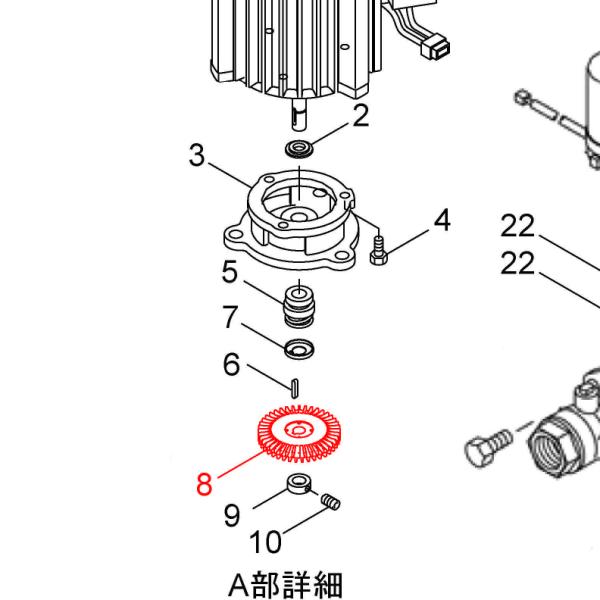 2
3
4
22
22
5
7
6
8
9
10
A部詳細