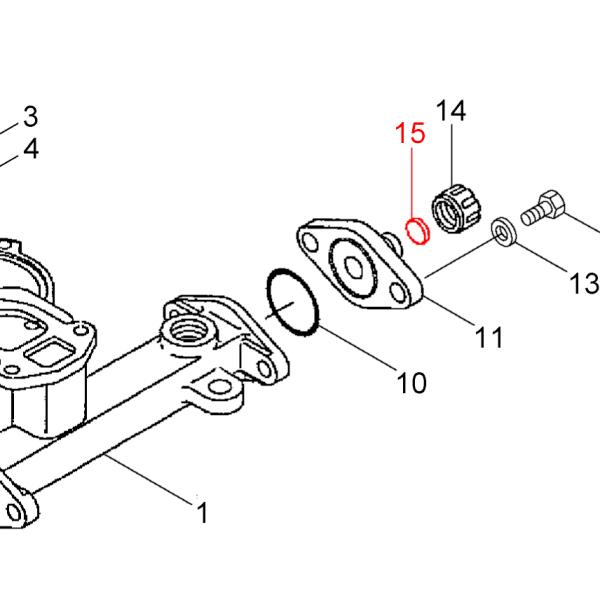 3
4
15
14
13
11
10
1