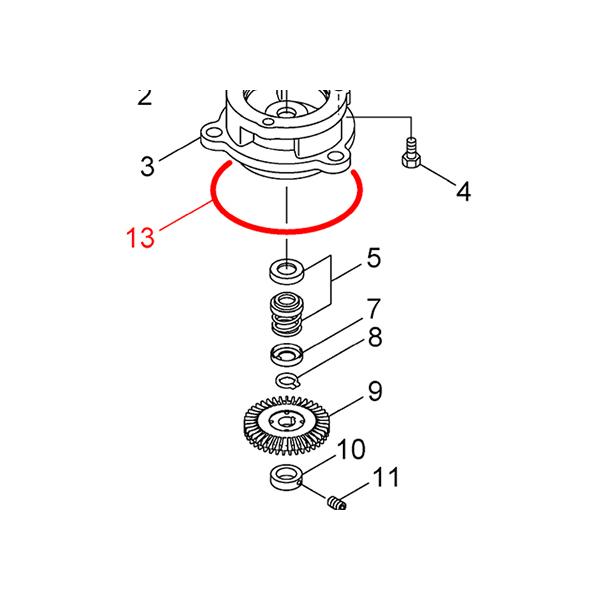 2
3
4
13
5
7
8
9
10
11