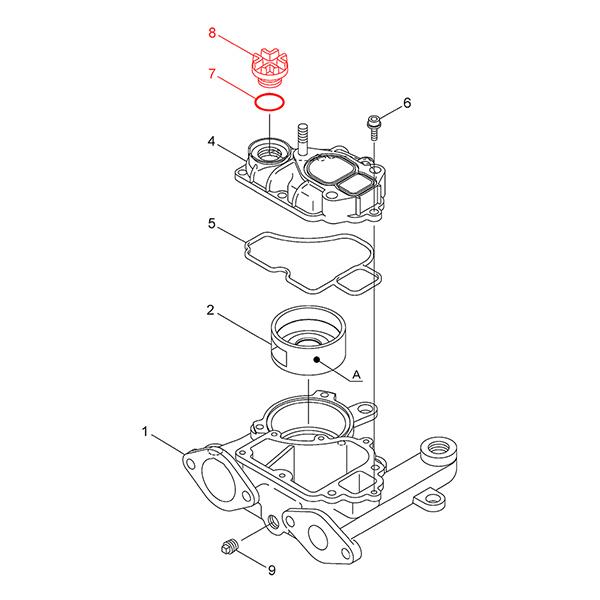 8
7
6
4
5
2
A
1
9