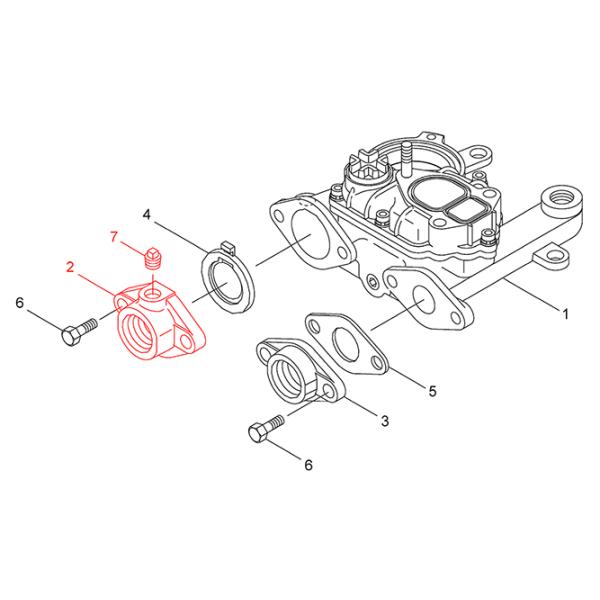 4
7
2
6
1
5
3
6