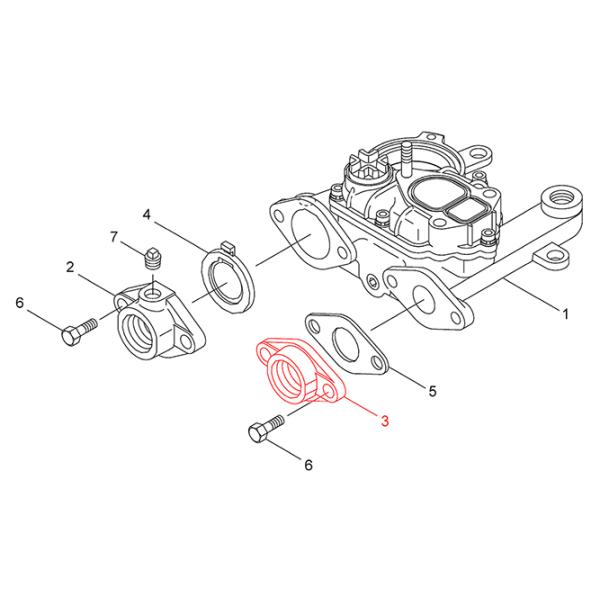 4
7
2
6
1
5
3
6