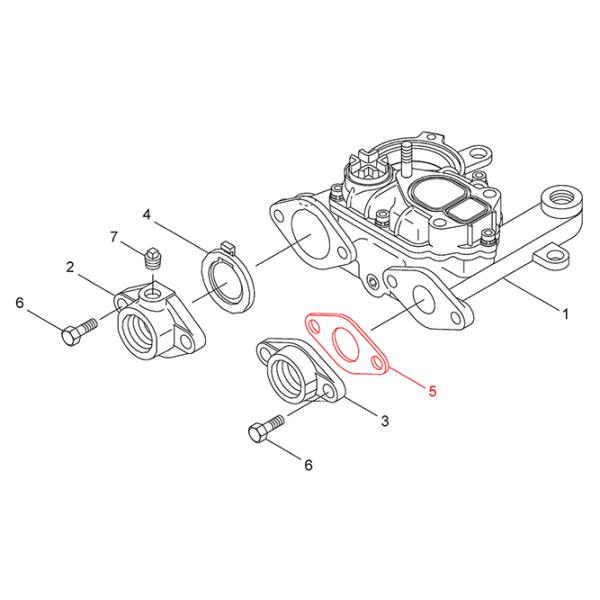 4
7
2
6
1
5
3
6