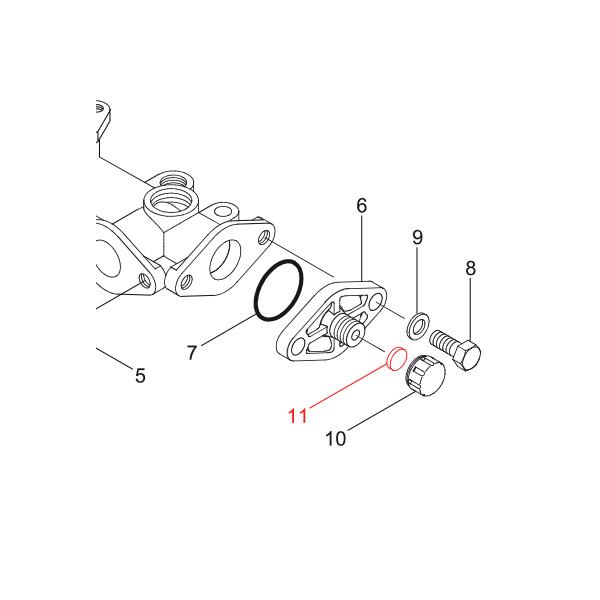 6
9
8
7
5
11
10