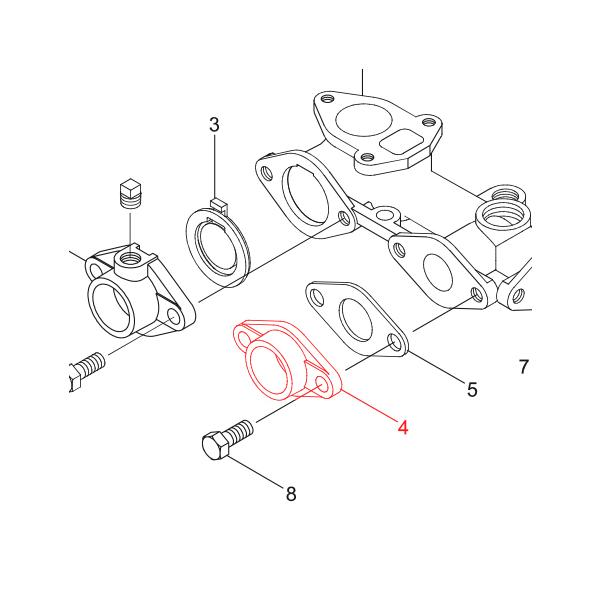 3
7
5
4
8