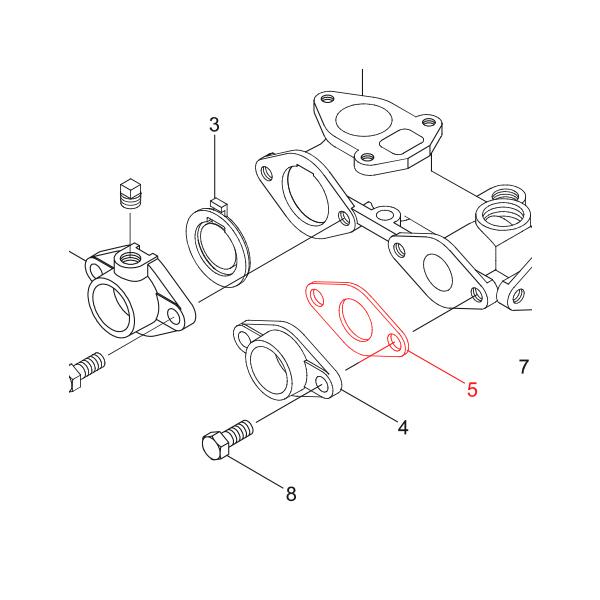 3

7

5

4

8