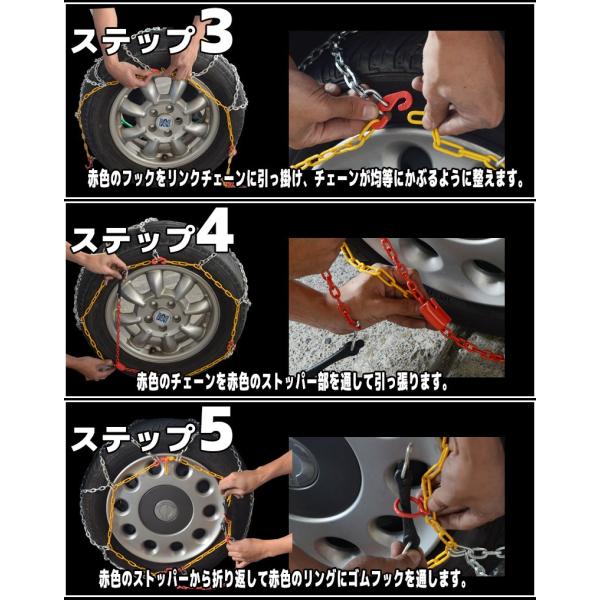 ステップ3

赤色のフックをリンクチェーンに引っ掛け、チェーンが均等にかぶるように整えます。

ステップ4

赤色のチェーンを赤色のストッパー部を通して引っ張ります。

ステップ5

赤色のストッパーから折り返して赤色のリングにゴムフックを通します。