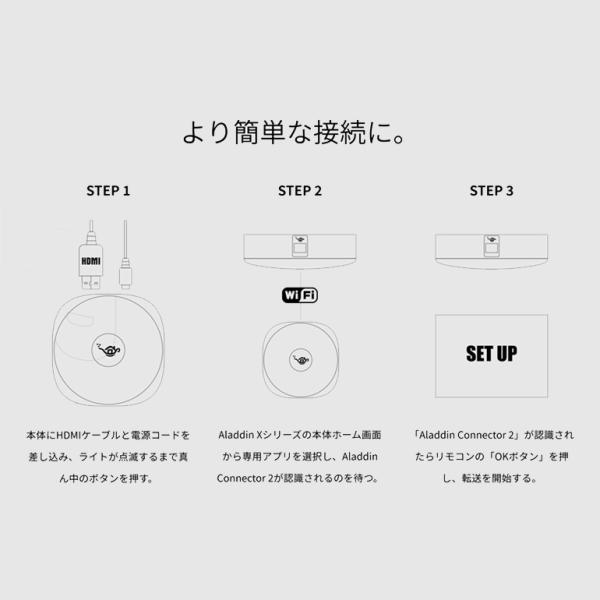 より簡単な接続に。

STEP 1

HDMI

本体にHDMIケーブルと電源コードを差し込み、ライトが点滅するまで真ん中のボタンを押す。

STEP 2

WiFi

Aladdin Xシリーズの本体ホーム画面から専用アプリを選択し、Aladdin Connector 2が認識されるのを待つ。

STEP 3

SET UP

「Aladdin Connector 2」が認識されたらリモコンの「OKボタン」を押し、転送を開始する。