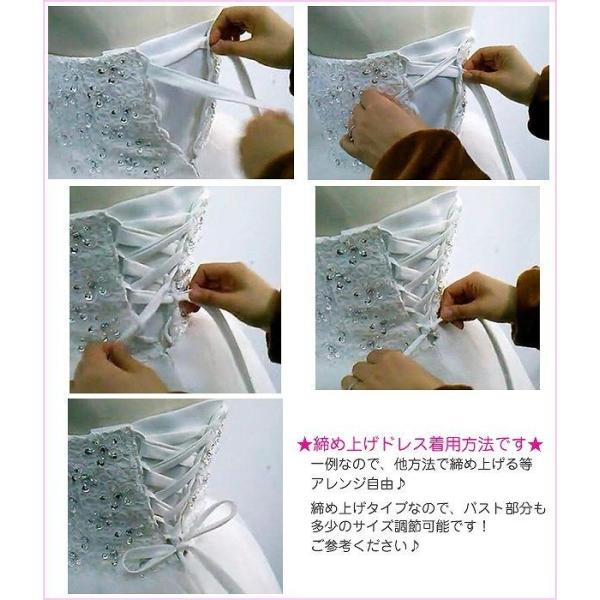 ★締め上げドレス着用方法です★
一例なので、他方法で締め上げる等アレンジ自由♪

締め上げタイプなので、バスト部分も多少のサイズ調節可能です！
ご参考ください♪