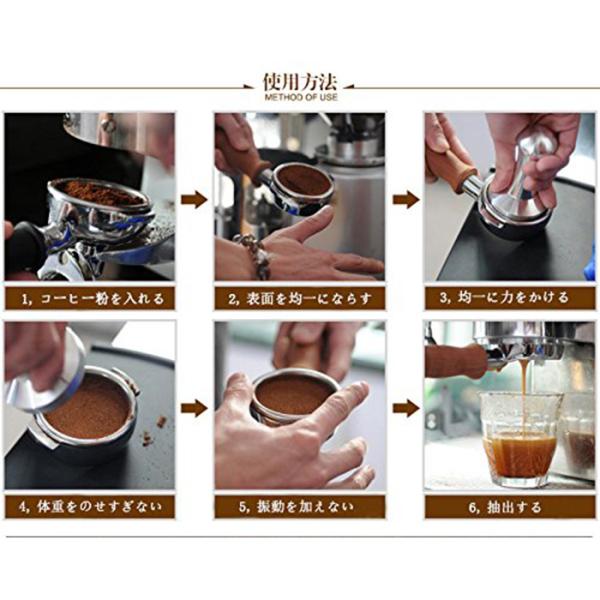 使用方法
METHOD OF USE

1, コーヒー粉を入れる

2, 表面を均一にならす

3, 均一に力をかける

4, 体重をのせすぎない

5, 振動を加えない

6, 抽出する